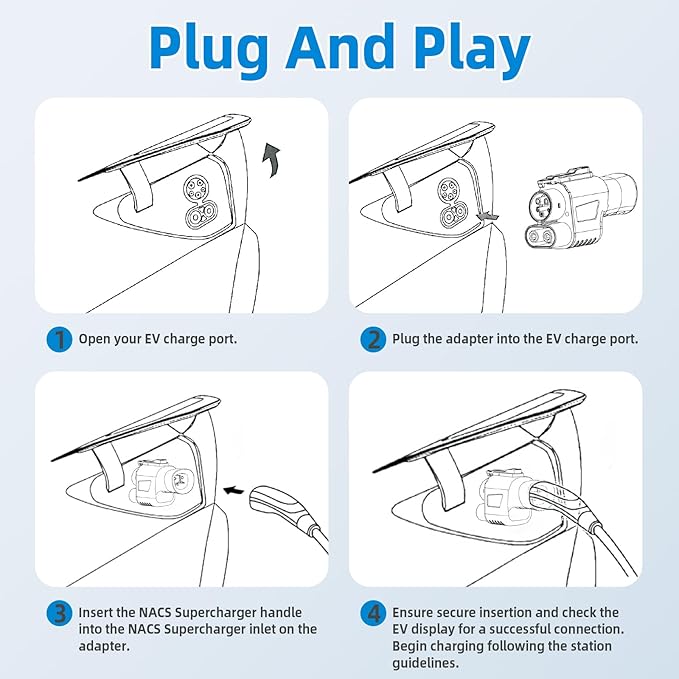 Plug And Play

1 Open your EV charge port.

2 Plug the adapter into the EV charge port.

3 Insert the NACS Supercharger handle into the NACS Supercharger inlet on the adapter.

4 Ensure secure insertion and check the EV display for a successful connection. Begin charging following the station guidelines.