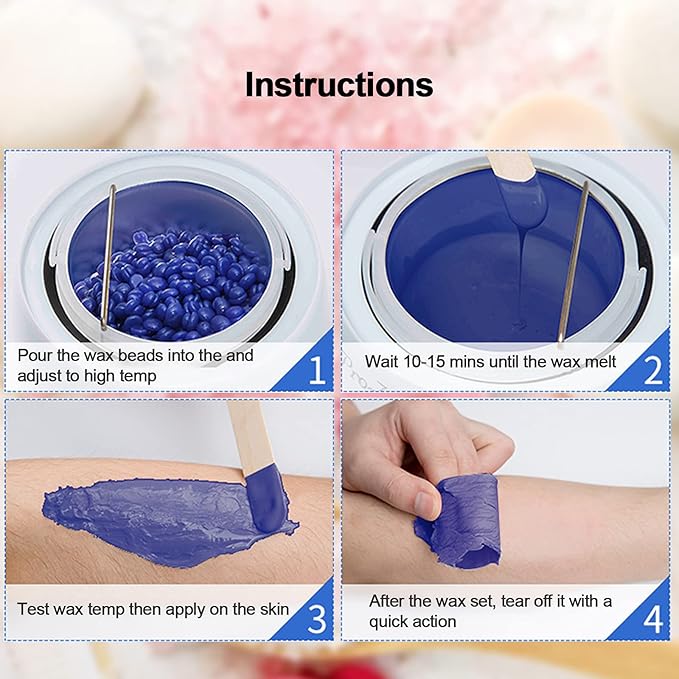 Instructions

Pour the wax beads into the and adjust to high temp

1

Wait 10-15 mins until the wax melt

2

Test wax temp then apply on the skin

3

After the wax set, tear off it with a quick action

4