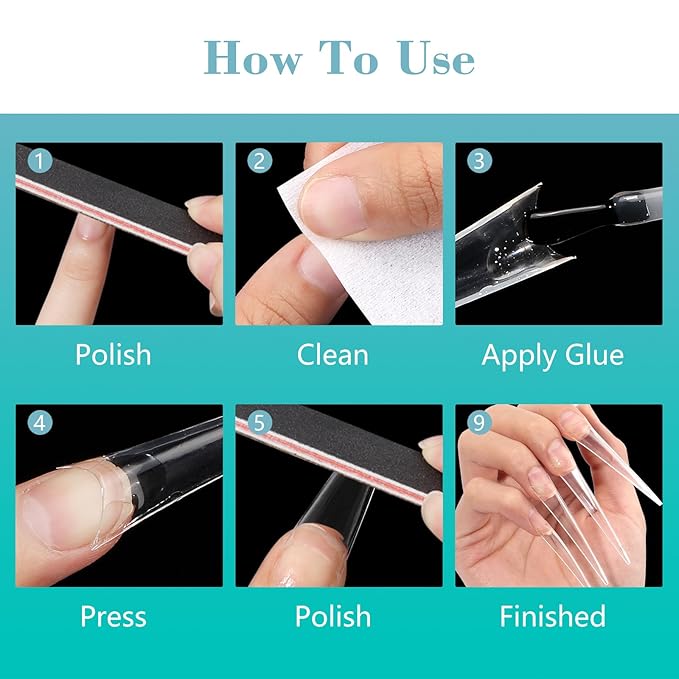 How To Use

1

Polish

2

Clean

3

Apply Glue

4

Press

5

Polish

9

Finished