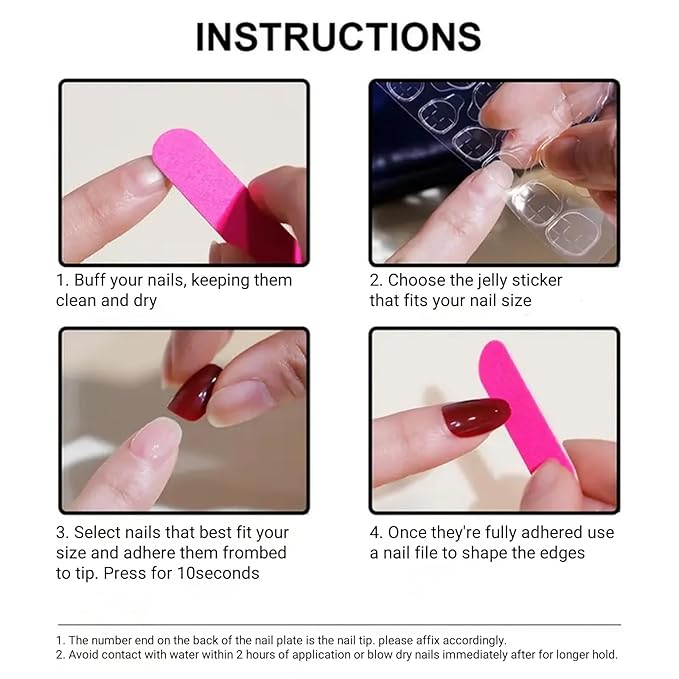 INSTRUCTIONS

1. Buff your nails, keeping them clean and dry

2. Choose the jelly sticker that fits your nail size

3. Select nails that best fit your size and adhere them frombed to tip. Press for 10seconds

4. Once they're fully adhered use a nail file to shape the edges

1. The number end on the back of the nail plate is the nail tip. please affix accordingly.
2. Avoid contact with water within 2 hours of application or blow dry nails immediately after for longer hold.