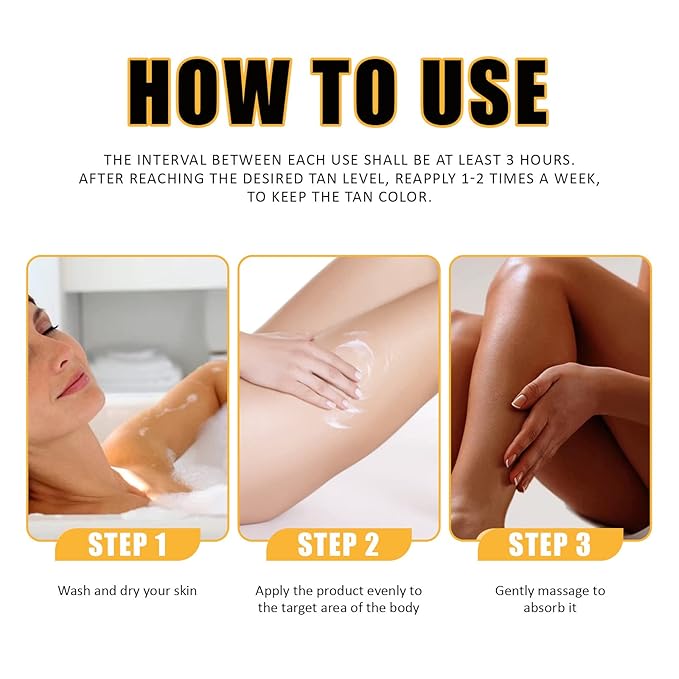 HOW TO USE

THE INTERVAL BETWEEN EACH USE SHALL BE AT LEAST 3 HOURS. AFTER REACHING THE DESIRED TAN LEVEL, REAPPLY 1-2 TIMES A WEEK, TO KEEP THE TAN COLOR.

STEP 1

Wash and dry your skin

STEP 2

Apply the product evenly to the target area of the body

STEP 3

Gently massage to absorb it