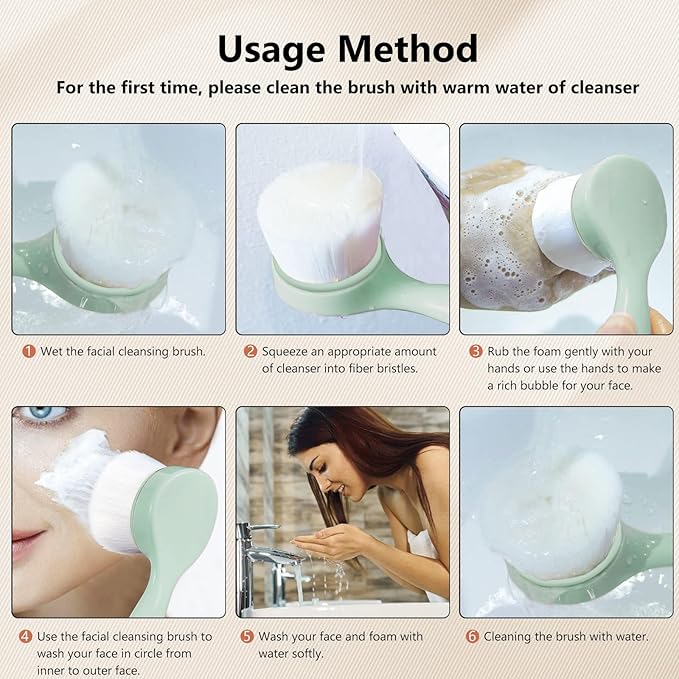 Usage Method

For the first time, please clean the brush with warm water of cleanser

1 Wet the facial cleansing brush.

2 Squeeze an appropriate amount of cleanser into fiber bristles.

3 Rub the foam gently with your hands or use the hands to make a rich bubble for your face.

4 Use the facial cleansing brush to wash your face in circle from inner to outer face.

5 Wash your face and foam with water softly.

6 Cleaning the brush with water.