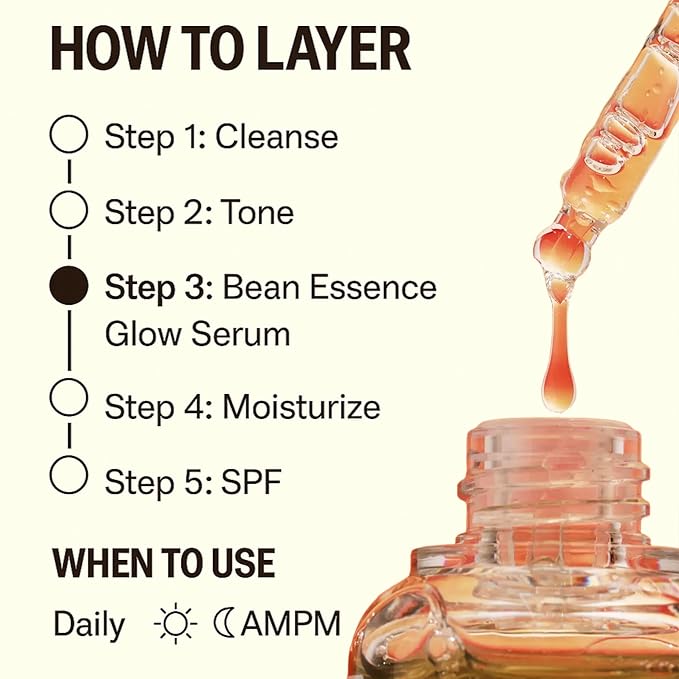 HOW TO LAYER

Step 1: Cleanse

Step 2: Tone

Step 3: Bean Essence Glow Serum

Step 4: Moisturize

Step 5: SPF

WHEN TO USE

Daily AMPM