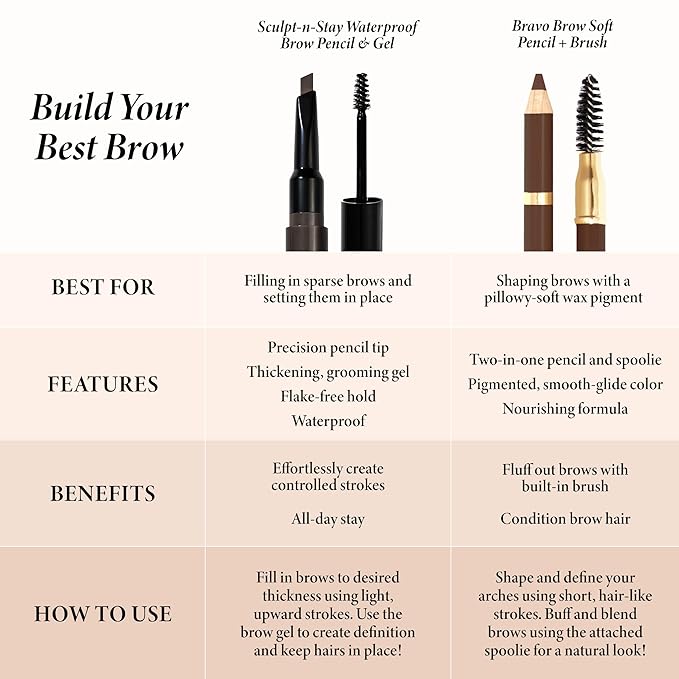 | Build Your Best Brow | Sculpt-n-Stay Waterproof Brow Pencil & Gel | Bravo Brow Soft Pencil + Brush |
|---|---|---|
| BEST FOR | Filling in sparse brows and setting them in place | Shaping brows with a pillowy-soft wax pigment |
| FEATURES | Precision pencil tip<br>Thickening, grooming gel<br>Flake-free hold<br>Waterproof | Two-in-one pencil and spoolie<br>Pigmented, smooth-glide color<br>Nourishing formula |
| BENEFITS | Effortlessly create controlled strokes<br>All-day stay | Fluff out brows with built-in brush<br>Condition brow hair |
| HOW TO USE | Fill in brows to desired thickness using light, upward strokes. Use the brow gel to create definition and keep hairs in place! | Shape and define your arches using short, hair-like strokes. Buff and blend brows using the attached spoolie for a natural look! |