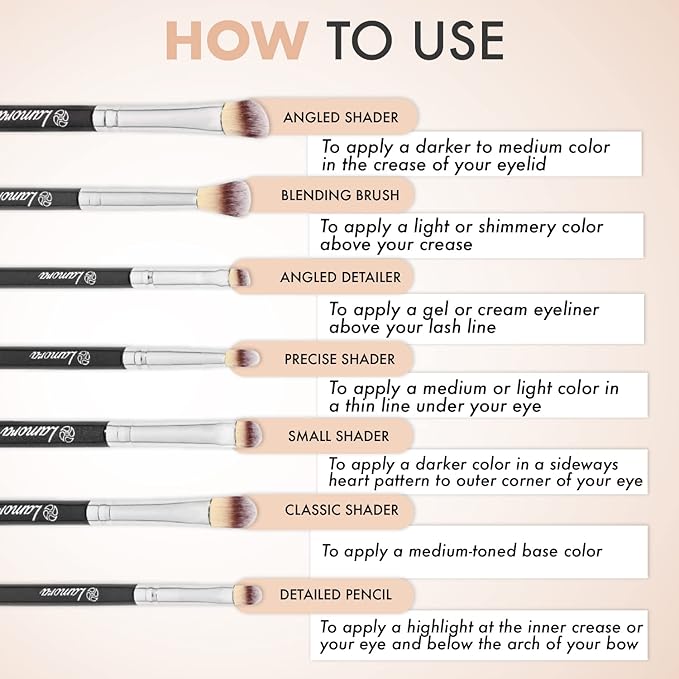 HOW TO USE

Lamora ANGLED SHADER
To apply a darker to medium color in the crease of your eyelid

Lamora BLENDING BRUSH
To apply a light or shimmery color above your crease

Lamora ANGLED DETAILER
To apply a gel or cream eyeliner above your lash line

Lamora PRECISE SHADER
To apply a medium or light color in a thin line under your eye

Lamora SMALL SHADER
To apply a darker color in a sideways heart pattern to outer corner of your eye

Lamora CLASSIC SHADER
To apply a medium-toned base color

Lamora DETAILED PENCIL
To apply a highlight at the inner crease or your eye and below the arch of your bow