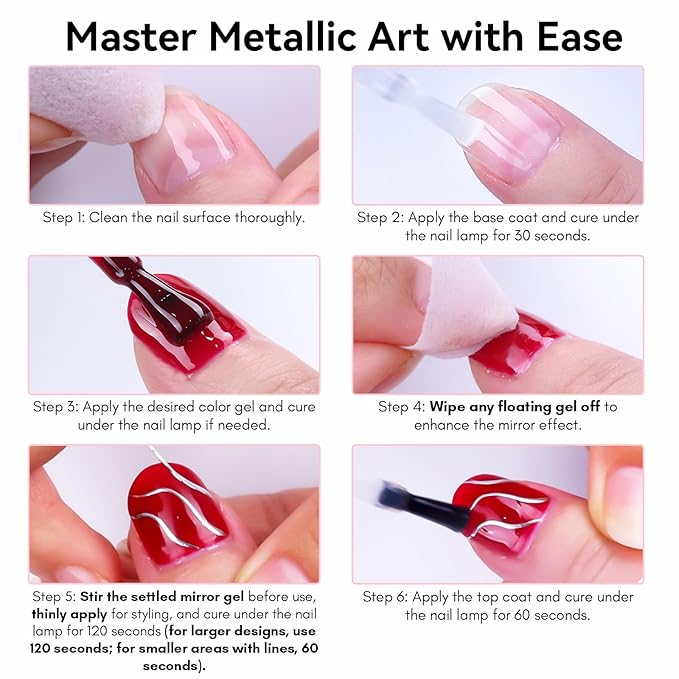 Master Metallic Art with Ease

Step 1: Clean the nail surface thoroughly.

Step 2: Apply the base coat and cure under the nail lamp for 30 seconds.

Step 3: Apply the desired color gel and cure under the nail lamp if needed.

Step 4: Wipe any floating gel off to enhance the mirror effect.

Step 5: Stir the settled mirror gel before use, thinly apply for styling, and cure under the nail lamp for 120 seconds (for larger designs, use 120 seconds; for smaller areas with lines, 60 seconds).

Step 6: Apply the top coat and cure under the nail lamp for 60 seconds.