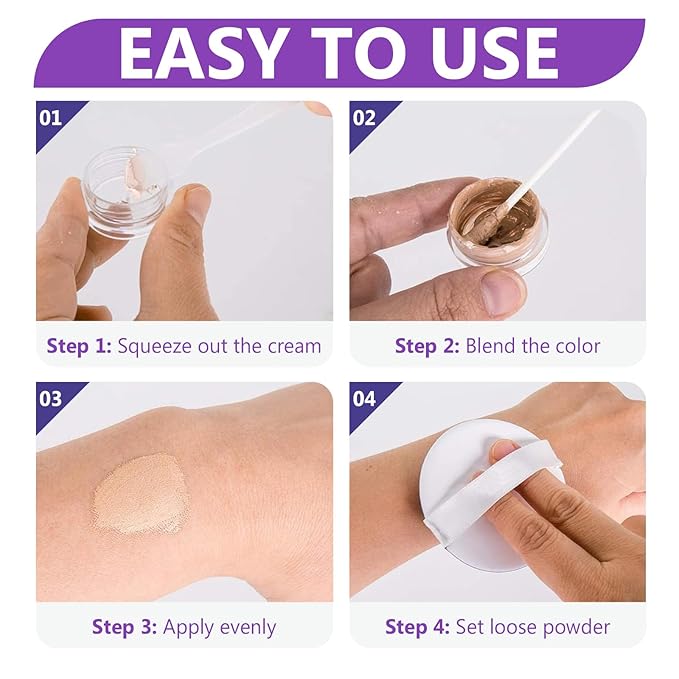 EASY TO USE

01

Step 1: Squeeze out the cream

02

Step 2: Blend the color

03

Step 3: Apply evenly

04

Step 4: Set loose powder