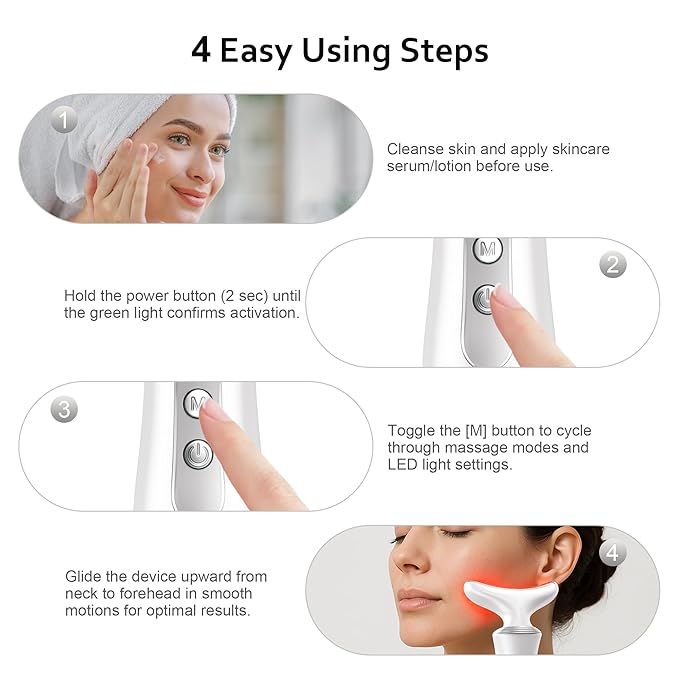 4 Easy Using Steps

1

Cleanse skin and apply skincare serum/lotion before use.

M

2

Hold the power button (2 sec) until the green light confirms activation.

3

M

Toggle the [M] button to cycle through massage modes and LED light settings.

4

Glide the device upward from neck to forehead in smooth motions for optimal results.