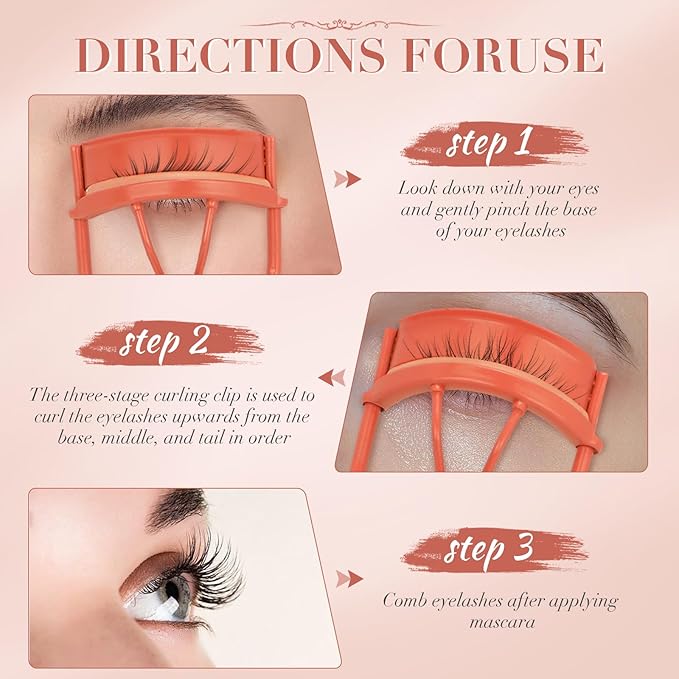 DIRECTIONS FORUSE

step 1

Look down with your eyes and gently pinch the base of your eyelashes

step 2

The three-stage curling clip is used to curl the eyelashes upwards from the base, middle, and tail in order

step 3

Comb eyelashes after applying mascara