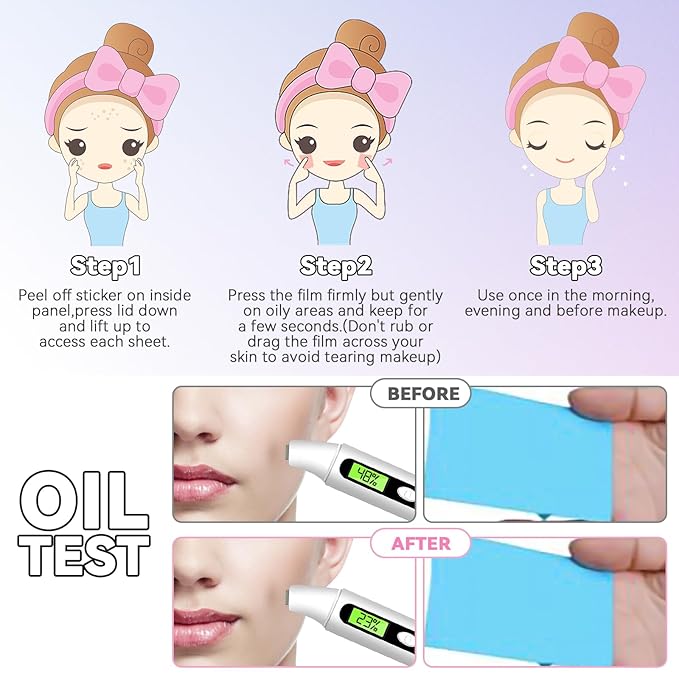 Step1
Peel off sticker on inside panel,press lid down and lift up to access each sheet.

Step2
Press the film firmly but gently on oily areas and keep for a few seconds.(Don't rub or drag the film across your skin to avoid tearing makeup)

Step3
Use once in the morning, evening and before makeup.

OIL TEST

BEFORE

48%

AFTER

23%