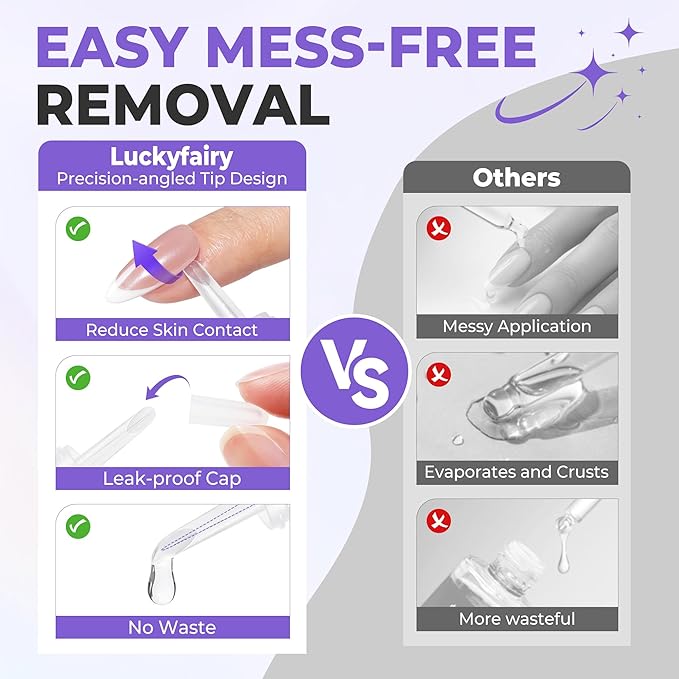 EASY MESS-FREE REMOVAL

Luckyfairy
Precision-angled Tip Design

Reduce Skin Contact

Leak-proof Cap

No Waste

VS

Others

Messy Application

Evaporates and Crusts

More wasteful