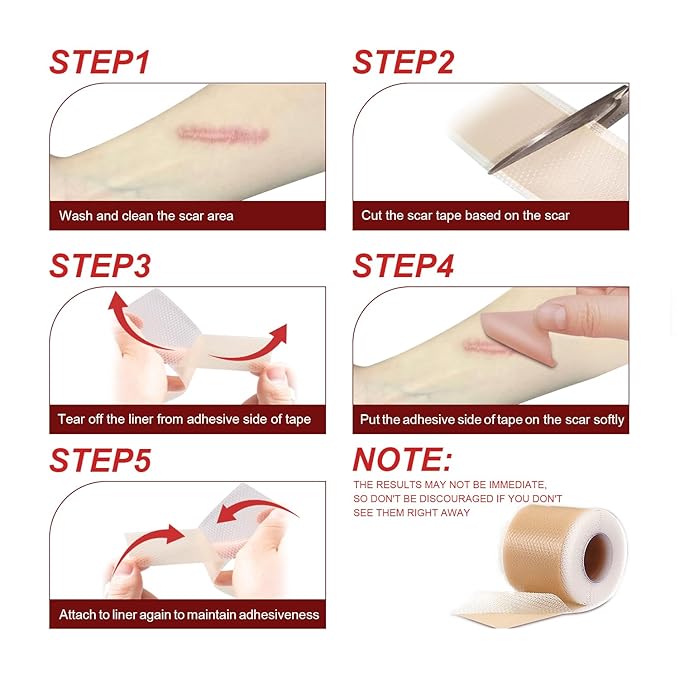 STEP1

Wash and clean the scar area

STEP2

Cut the scar tape based on the scar

STEP3

Tear off the liner from adhesive side of tape

STEP4

Put the adhesive side of tape on the scar softly

STEP5

Attach to liner again to maintain adhesiveness

NOTE:

THE RESULTS MAY NOT BE IMMEDIATE, SO DON'T BE DISCOURAGED IF YOU DON'T SEE THEM RIGHT AWAY