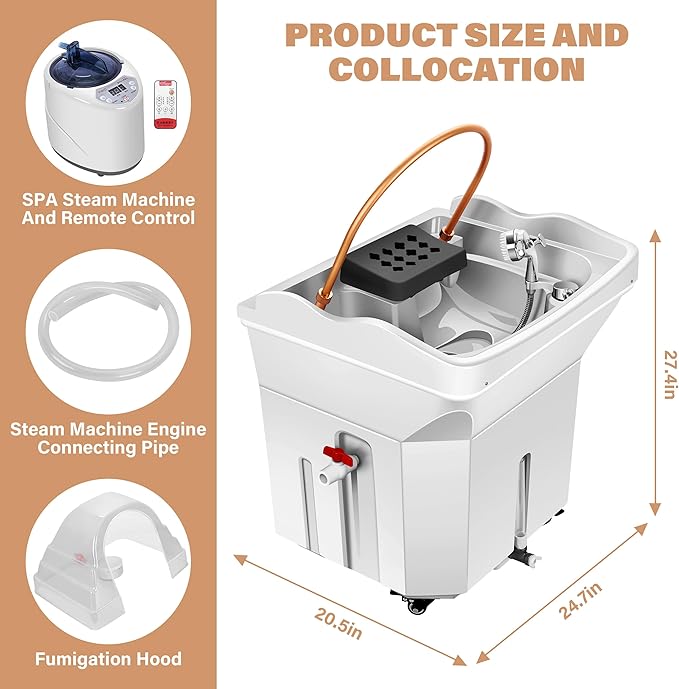 PRODUCT SIZE AND COLLOCATION

SPA Steam Machine And Remote Control

Steam Machine Engine Connecting Pipe

Fumigation Hood

27.4in

20.5in

24.7in