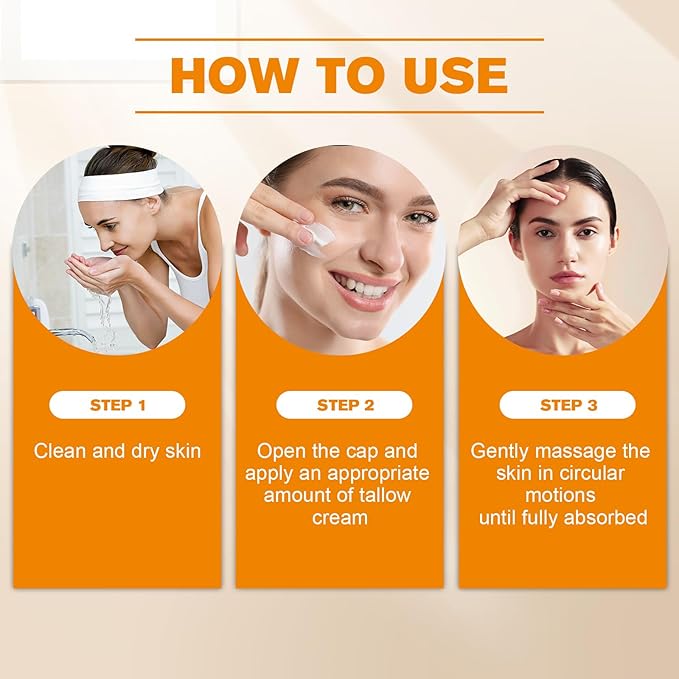 HOW TO USE

STEP 1

Clean and dry skin

STEP 2

Open the cap and apply an appropriate amount of tallow cream

STEP 3

Gently massage the skin in circular motions until fully absorbed