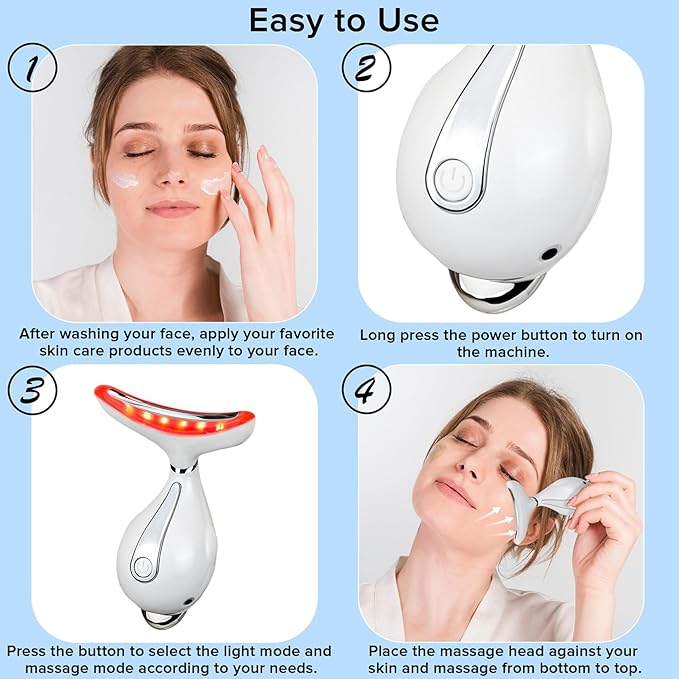 Easy to Use

1

After washing your face, apply your favorite skin care products evenly to your face.

2

Long press the power button to turn on the machine.

3

Press the button to select the light mode and massage mode according to your needs.

4

Place the massage head against your skin and massage from bottom to top.