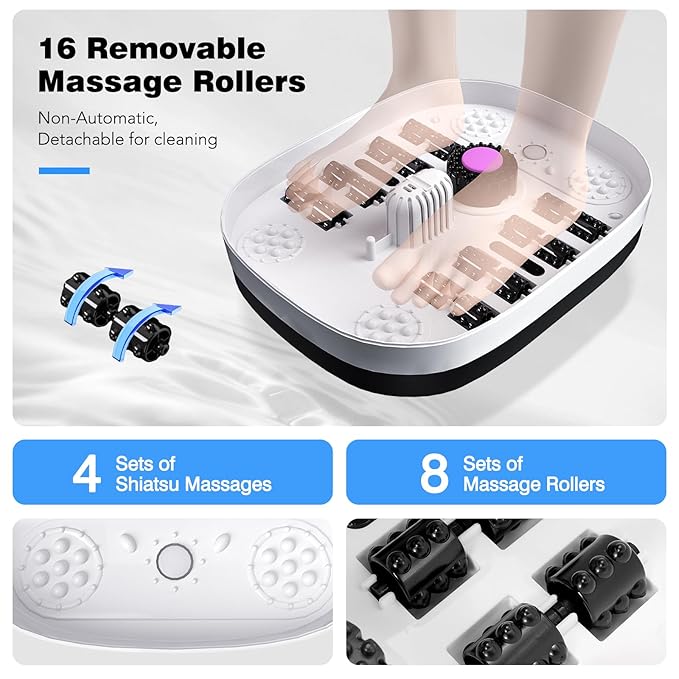 16 Removable Massage Rollers

Non-Automatic, Detachable for cleaning

4 Sets of Shiatsu Massages

8 Sets of Massage Rollers