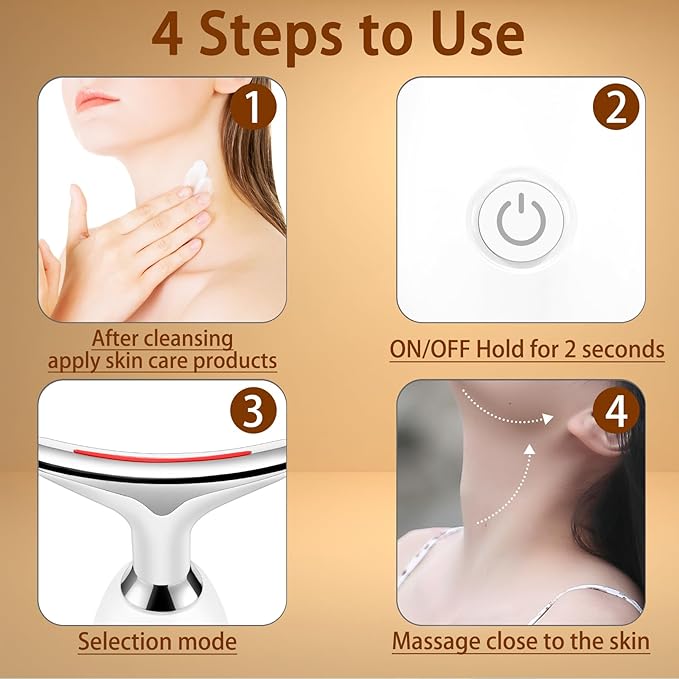 4 Steps to Use

1

After cleansing apply skin care products

2

ON/OFF Hold for 2 seconds

3

Selection mode

4

Massage close to the skin