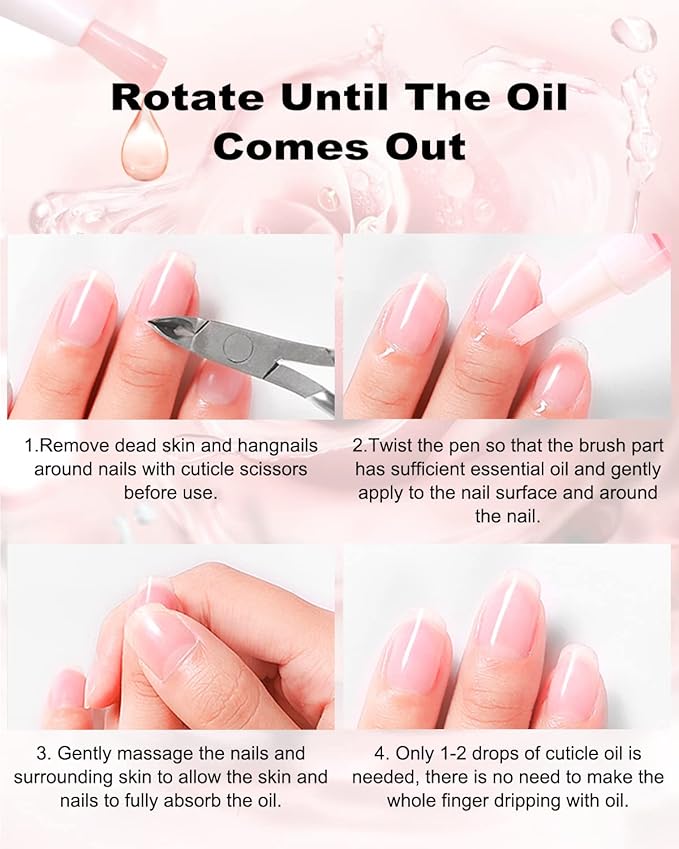 Rotate Until The Oil Comes Out

1.Remove dead skin and hangnails around nails with cuticle scissors before use.

2.Twist the pen so that the brush part has sufficient essential oil and gently apply to the nail surface and around the nail.

3. Gently massage the nails and surrounding skin to allow the skin and nails to fully absorb the oil.

4. Only 1-2 drops of cuticle oil is needed, there is no need to make the whole finger dripping with oil.