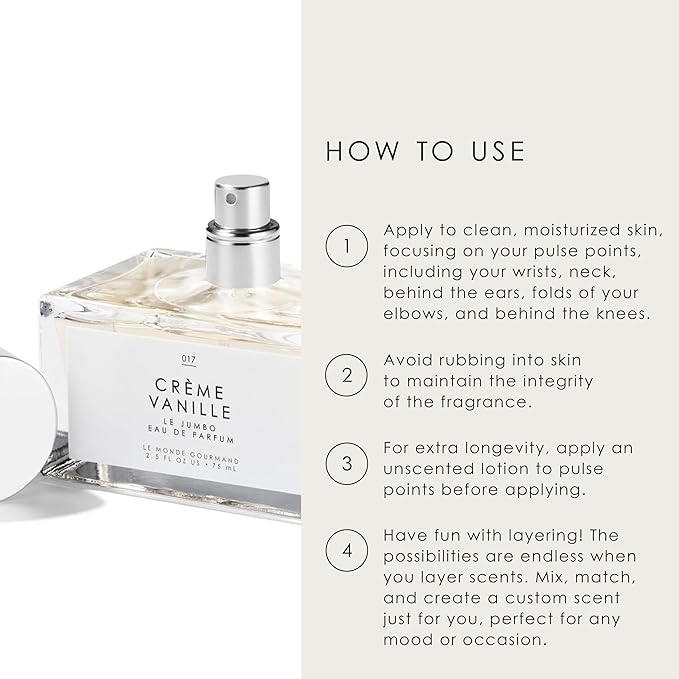 017

CRÈME VANILLE

LE JUMBO
EAU DE PARFUM

LE MONDE GOURMAND
2.5 FL OZ US • 75 mL

HOW TO USE

1 Apply to clean, moisturized skin, focusing on your pulse points, including your wrists, neck, behind the ears, folds of your elbows, and behind the knees.

2 Avoid rubbing into skin to maintain the integrity of the fragrance.

3 For extra longevity, apply an unscented lotion to pulse points before applying.

4 Have fun with layering! The possibilities are endless when you layer scents. Mix, match, and create a custom scent just for you, perfect for any mood or occasion.