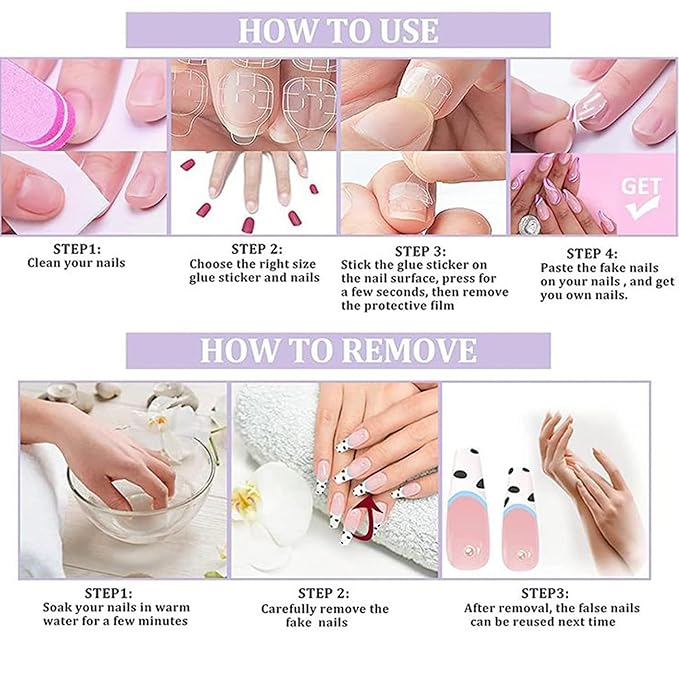 HOW TO USE

GET

STEP1:
Clean your nails

STEP 2:
Choose the right size glue sticker and nails

STEP 3:
Stick the glue sticker on the nail surface, press for a few seconds, then remove the protective film

STEP 4:
Paste the fake nails on your nails , and get you own nails.

HOW TO REMOVE

STEP1:
Soak your nails in warm water for a few minutes

STEP 2:
Carefully remove the fake nails

STEP3:
After removal, the false nails can be reused next time