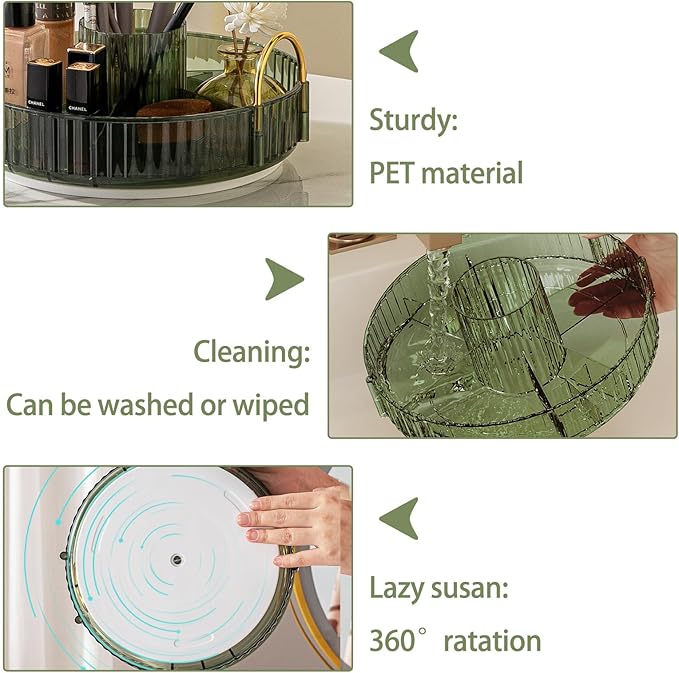 CHANEL
CHANEL

Sturdy:

PET material

Cleaning:

Can be washed or wiped

Lazy susan:

360° ratation