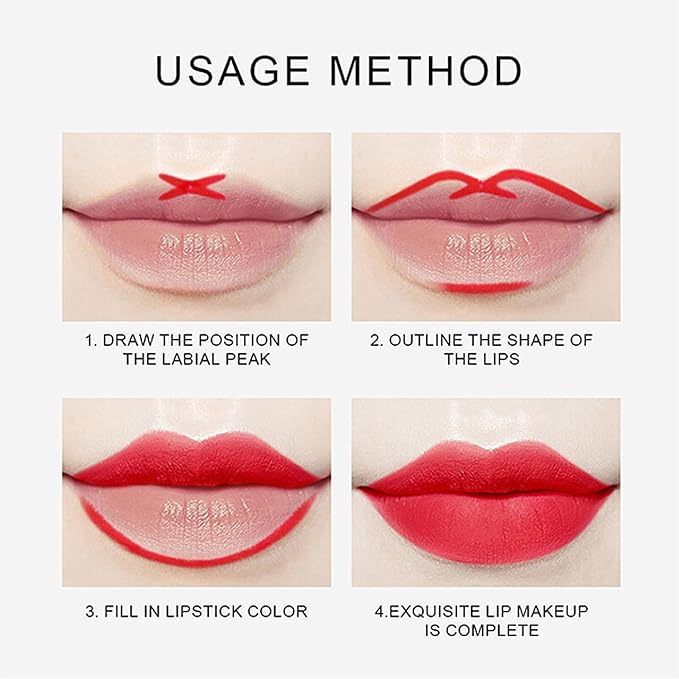 USAGE METHOD

1. DRAW THE POSITION OF THE LABIAL PEAK

2. OUTLINE THE SHAPE OF THE LIPS

3. FILL IN LIPSTICK COLOR

4.EXQUISITE LIP MAKEUP IS COMPLETE