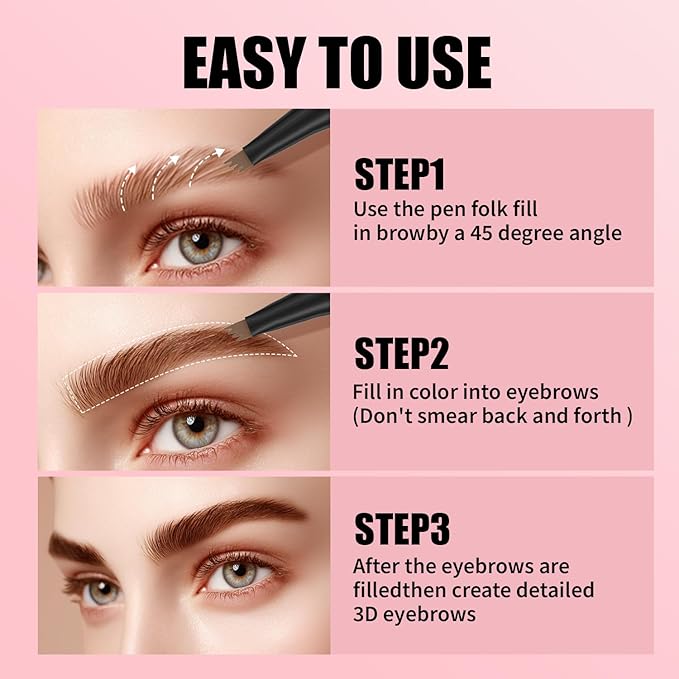 EASY TO USE

STEP1
Use the pen folk fill in browby a 45 degree angle

STEP2
Fill in color into eyebrows (Don't smear back and forth )

STEP3
After the eyebrows are filledthen create detailed 3D eyebrows