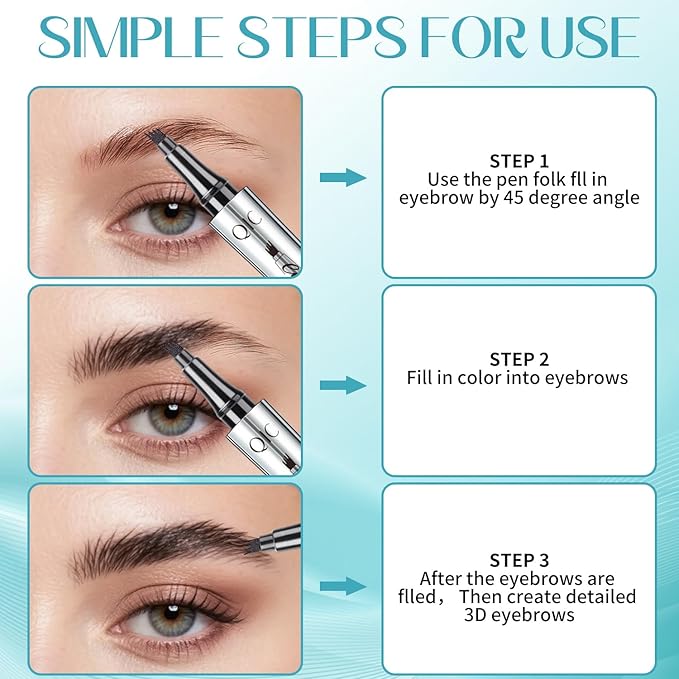 SIMPLE STEPS FOR USE

STEP 1
Use the pen folk fll in eyebrow by 45 degree angle

STEP 2
Fill in color into eyebrows

STEP 3
After the eyebrows are flled， Then create detailed 3D eyebrows