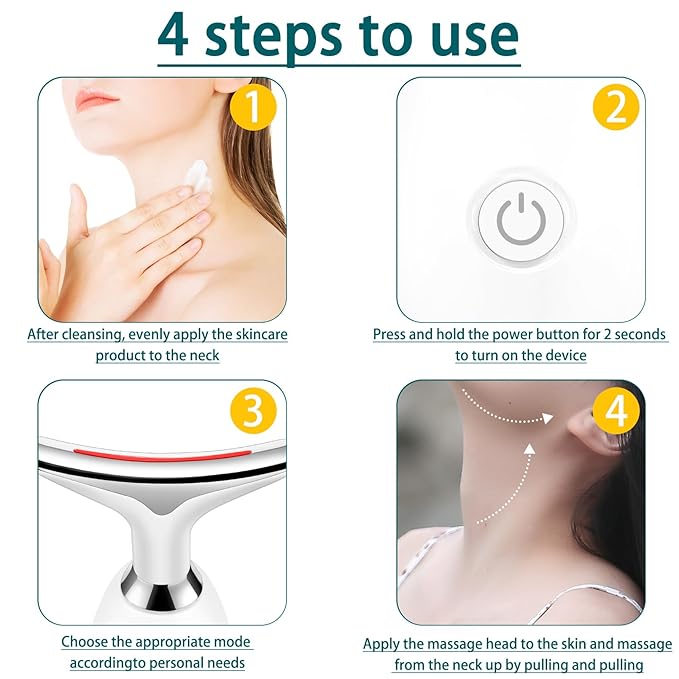 4 steps to use

1

After cleansing, evenly apply the skincare product to the neck

2

Press and hold the power button for 2 seconds to turn on the device

3

Choose the appropriate mode accordingto personal needs

4

Apply the massage head to the skin and massage from the neck up by pulling and pulling