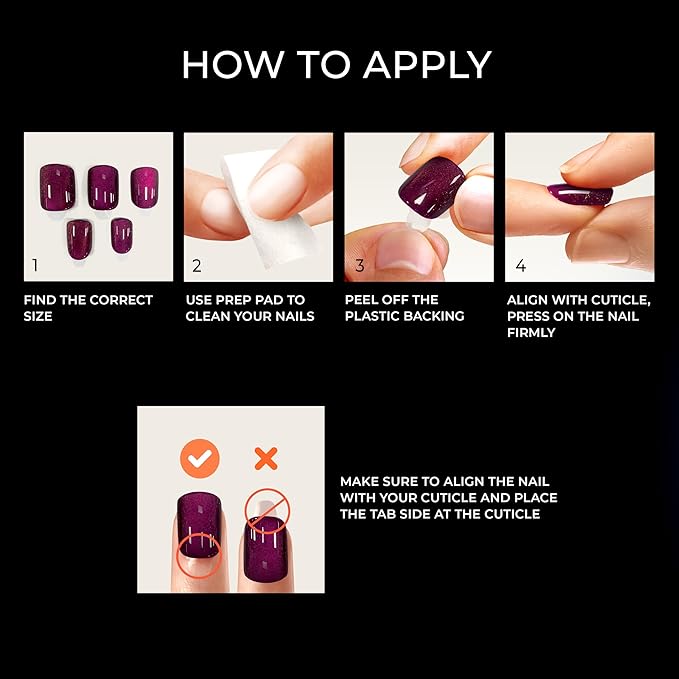 HOW TO APPLY

1

FIND THE CORRECT SIZE

2

USE PREP PAD TO CLEAN YOUR NAILS

3

PEEL OFF THE PLASTIC BACKING

4

ALIGN WITH CUTICLE, PRESS ON THE NAIL FIRMLY

MAKE SURE TO ALIGN THE NAIL WITH YOUR CUTICLE AND PLACE THE TAB SIDE AT THE CUTICLE