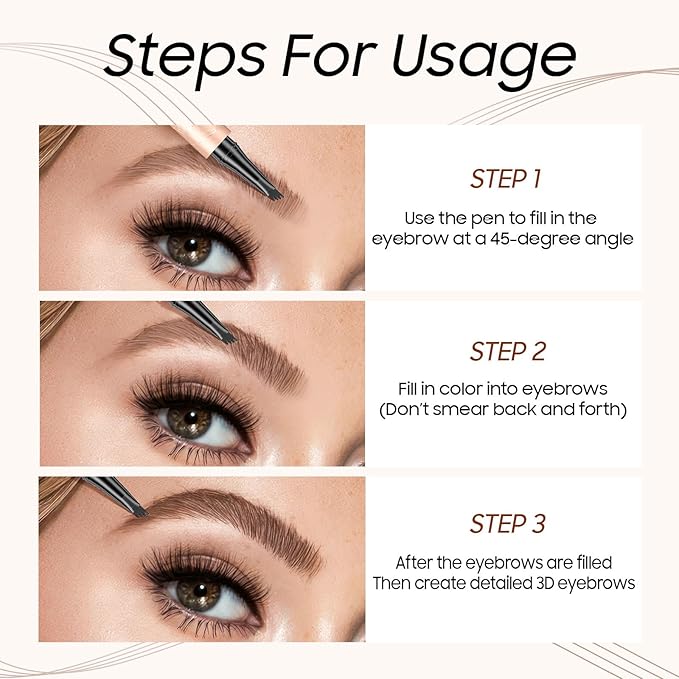 Steps For Usage

STEP 1

Use the pen to fill in the eyebrow at a 45-degree angle

STEP 2

Fill in color into eyebrows (Don't smear back and forth)

STEP 3

After the eyebrows are filled Then create detailed 3D eyebrows