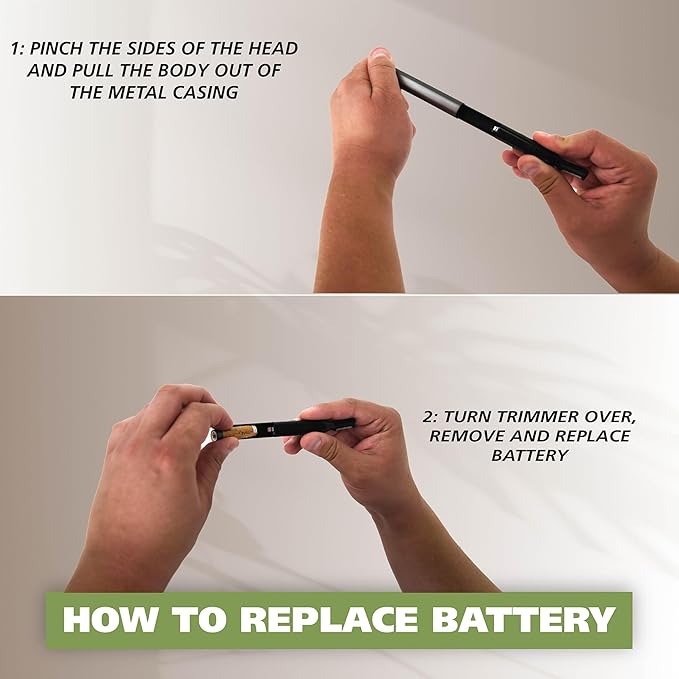 1: PINCH THE SIDES OF THE HEAD AND PULL THE BODY OUT OF THE METAL CASING

2: TURN TRIMMER OVER, REMOVE AND REPLACE BATTERY

HOW TO REPLACE BATTERY