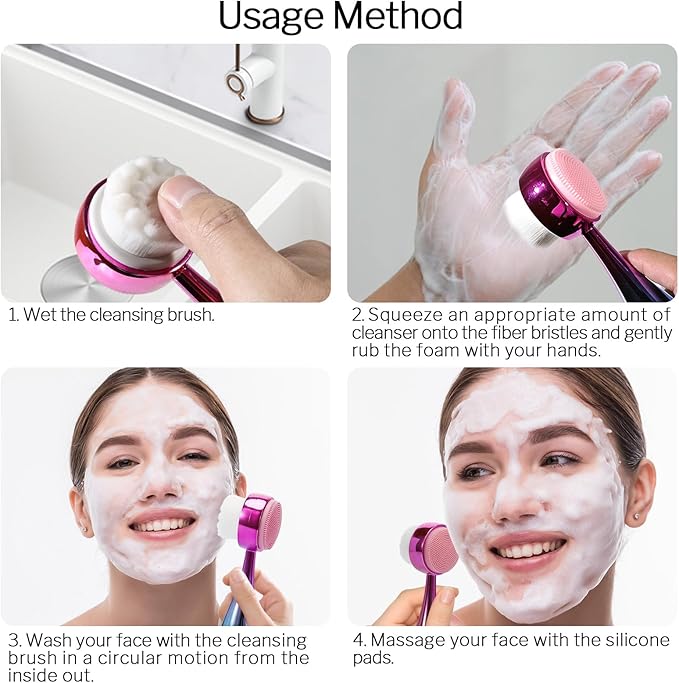 Usage Method

1. Wet the cleansing brush.

2. Squeeze an appropriate amount of cleanser onto the fiber bristles and gently rub the foam with your hands.

3. Wash your face with the cleansing brush in a circular motion from the inside out.

4. Massage your face with the silicone pads.