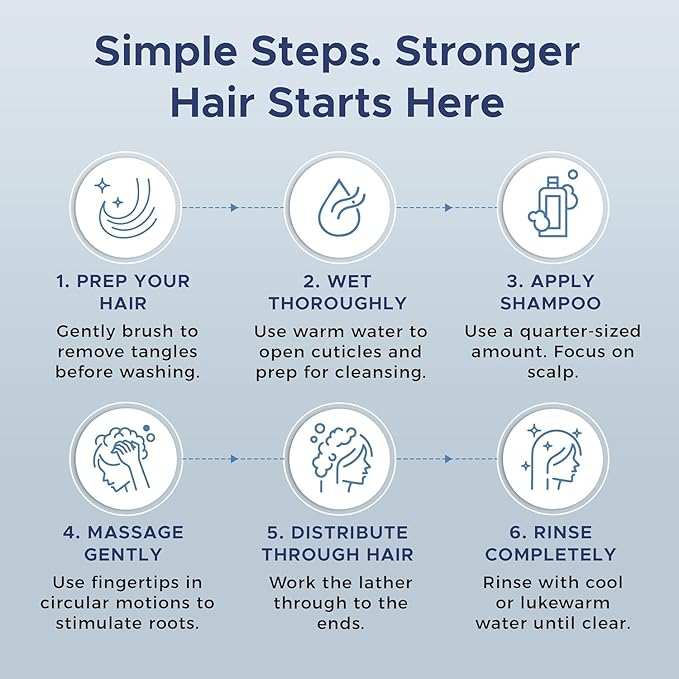 Simple Steps. Stronger Hair Starts Here

1. PREP YOUR HAIR
Gently brush to remove tangles before washing.

2. WET THOROUGHLY
Use warm water to open cuticles and prep for cleansing.

3. APPLY SHAMPOO
Use a quarter-sized amount. Focus on scalp.

4. MASSAGE GENTLY
Use fingertips in circular motions to stimulate roots.

5. DISTRIBUTE THROUGH HAIR
Work the lather through to the ends.

6. RINSE COMPLETELY
Rinse with cool or lukewarm water until clear.