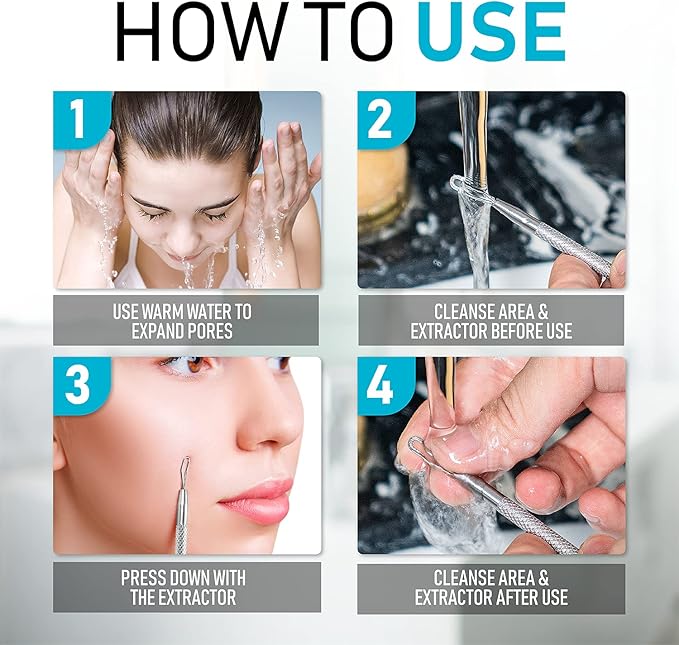 HOW TO USE

1

USE WARM WATER TO EXPAND PORES

2

CLEANSE AREA & EXTRACTOR BEFORE USE

3

PRESS DOWN WITH THE EXTRACTOR

4

CLEANSE AREA & EXTRACTOR AFTER USE