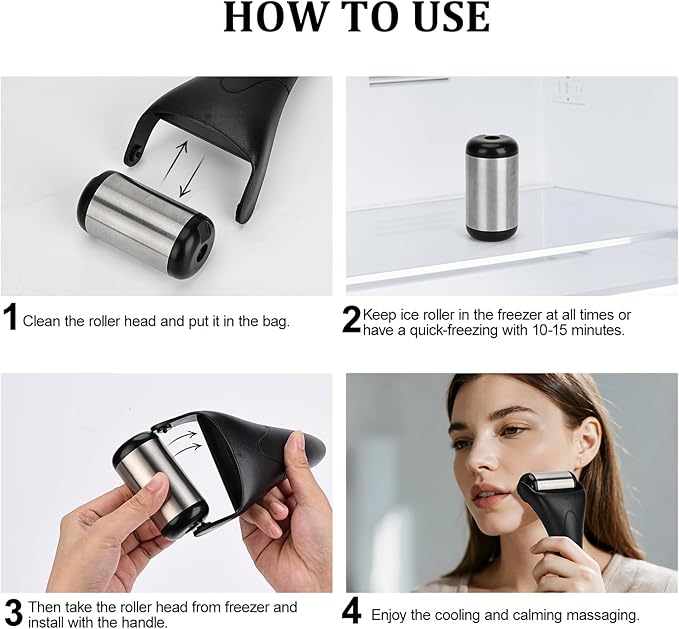 HOW TO USE

1 Clean the roller head and put it in the bag.

2 Keep ice roller in the freezer at all times or have a quick-freezing with 10-15 minutes.

3 Then take the roller head from freezer and install with the handle.

4 Enjoy the cooling and calming massaging.