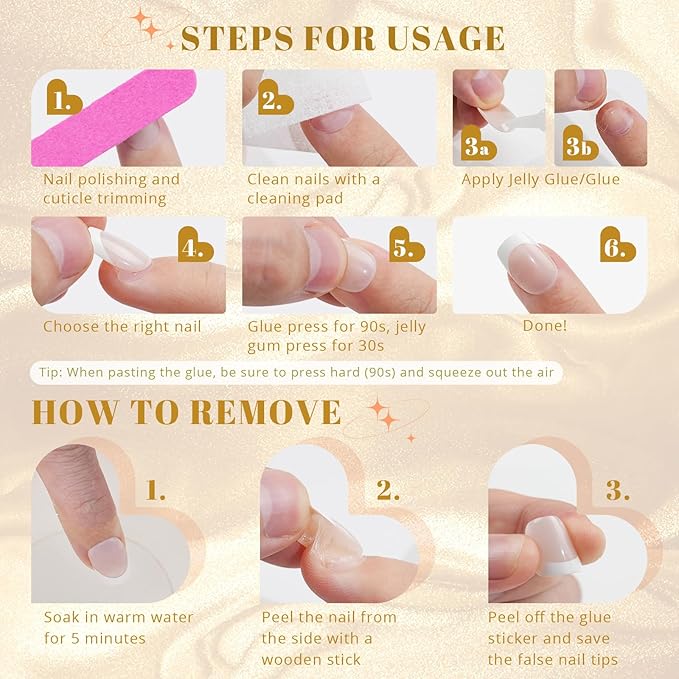 STEPS FOR USAGE

1.
Nail polishing and cuticle trimming

2.
Clean nails with a cleaning pad

3a 3b
Apply Jelly Glue/Glue

4.
Choose the right nail

5.
Glue press for 90s, jelly gum press for 30s

6.
Done!

Tip: When pasting the glue, be sure to press hard (90s) and squeeze out the air

HOW TO REMOVE

1.
Soak in warm water for 5 minutes

2.
Peel the nail from the side with a wooden stick

3.
Peel off the glue sticker and save the false nail tips