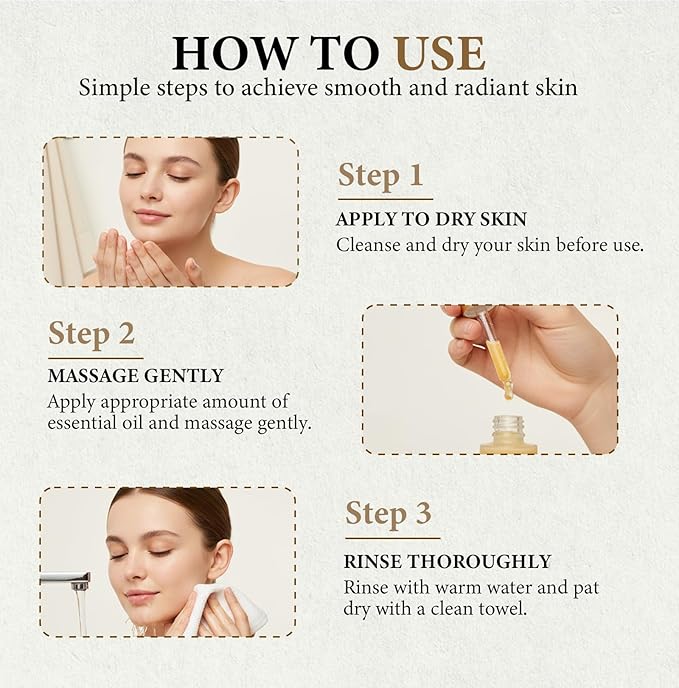 HOW TO USE
Simple steps to achieve smooth and radiant skin

Step 1
APPLY TO DRY SKIN
Cleanse and dry your skin before use.

Step 2
MASSAGE GENTLY
Apply appropriate amount of essential oil and massage gently.

Step 3
RINSE THOROUGHLY
Rinse with warm water and pat dry with a clean towel.