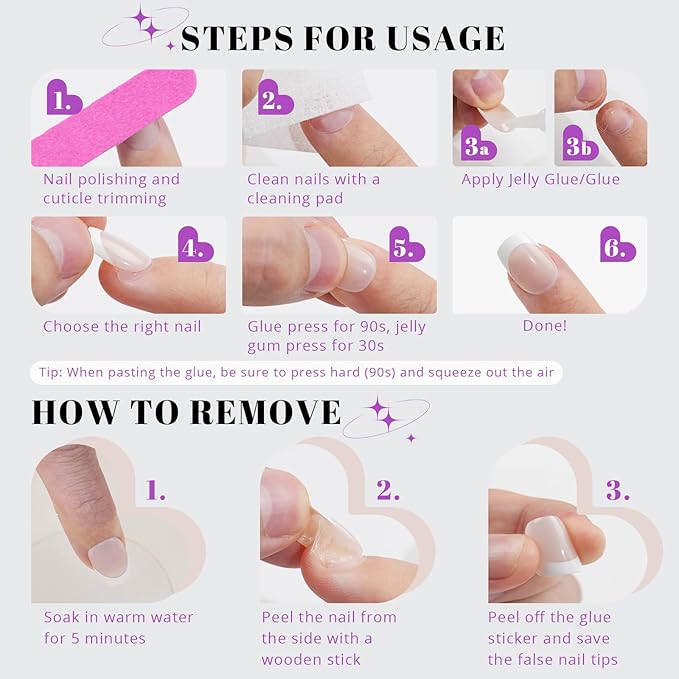 STEPS FOR USAGE

1.
Nail polishing and cuticle trimming

2.
Clean nails with a cleaning pad

3a 3b
Apply Jelly Glue/Glue

4.
Choose the right nail

5.
Glue press for 90s, jelly gum press for 30s

6.
Done!

Tip: When pasting the glue, be sure to press hard (90s) and squeeze out the air

HOW TO REMOVE

1.
Soak in warm water for 5 minutes

2.
Peel the nail from the side with a wooden stick

3.
Peel off the glue sticker and save the false nail tips