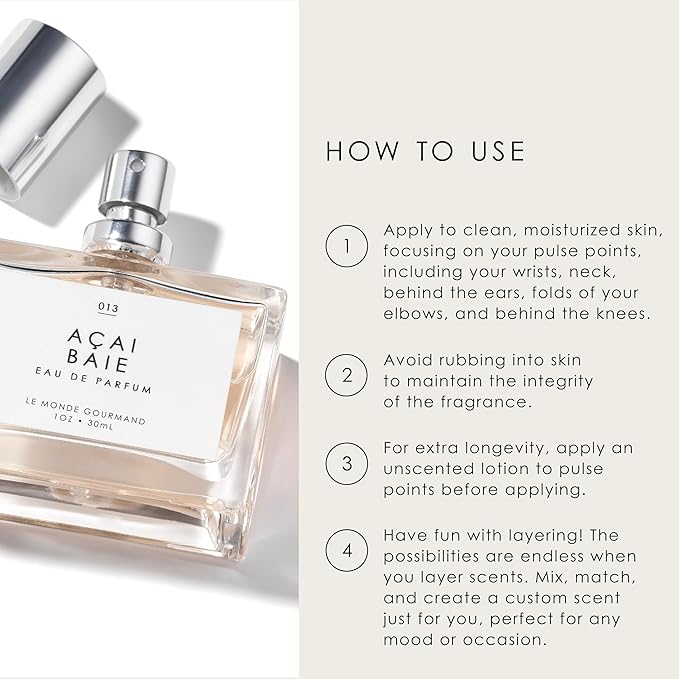 013

AÇAI
BAIE
EAU DE PARFUM

LE MONDE GOURMAND
1OZ • 30mL

HOW TO USE

1 Apply to clean, moisturized skin, focusing on your pulse points, including your wrists, neck, behind the ears, folds of your elbows, and behind the knees.

2 Avoid rubbing into skin to maintain the integrity of the fragrance.

3 For extra longevity, apply an unscented lotion to pulse points before applying.

4 Have fun with layering! The possibilities are endless when you layer scents. Mix, match, and create a custom scent just for you, perfect for any mood or occasion.