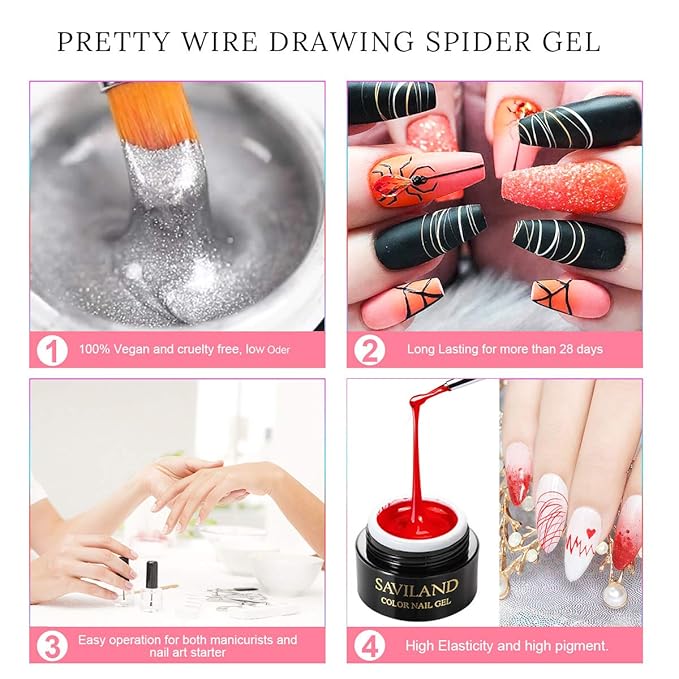 PRETTY WIRE DRAWING SPIDER GEL

1 100% Vegan and cruelty free, low Oder

2 Long Lasting for more than 28 days

3 Easy operation for both manicurists and nail art starter

SAVILAND
COLOR NAIL GEL

4 High Elasticity and high pigment.