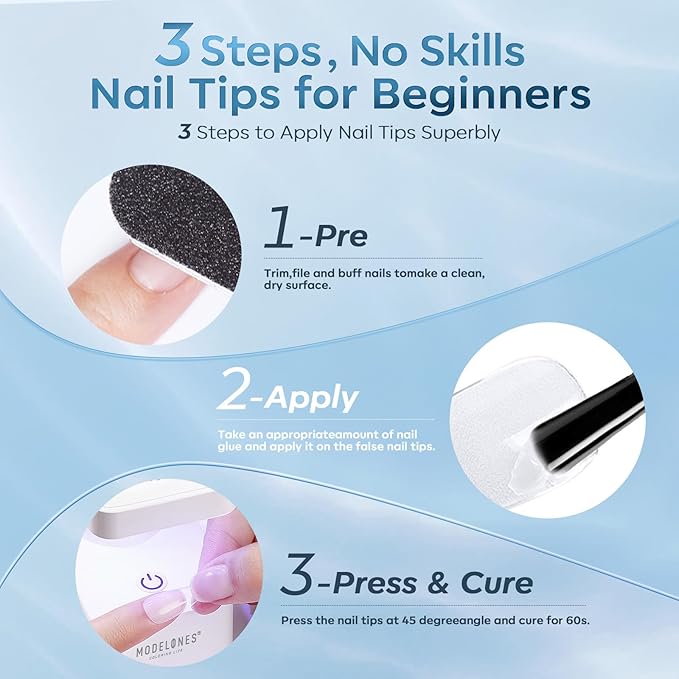 3 Steps, No Skills
Nail Tips for Beginners
3 Steps to Apply Nail Tips Superbly

1-Pre
Trim,file and buff nails tomake a clean, dry surface.

2-Apply
Take an appropriateamount of nail glue and apply it on the false nail tips.

3-Press & Cure
Press the nail tips at 45 degreeangle and cure for 60s.

MODELONES®
COLORING LIFE