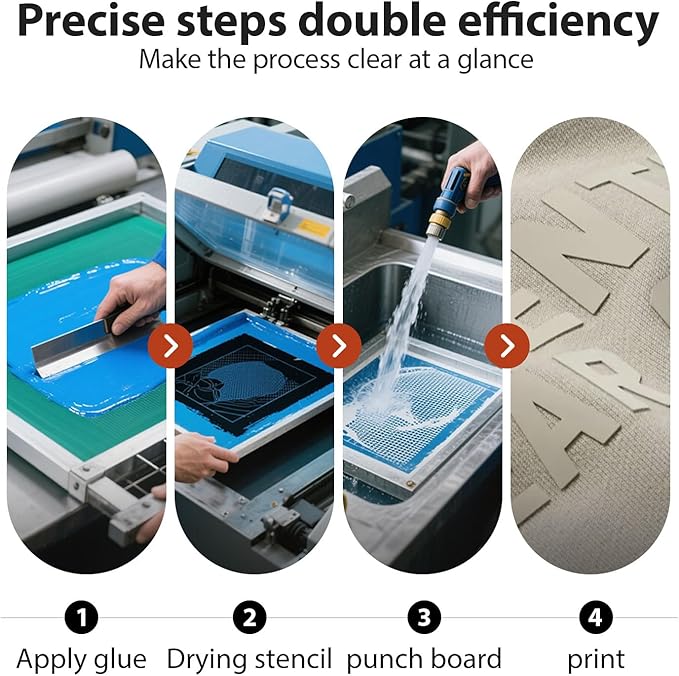 Precise steps double efficiency
Make the process clear at a glance

1
Apply glue

2
Drying stencil

3
punch board

4
print