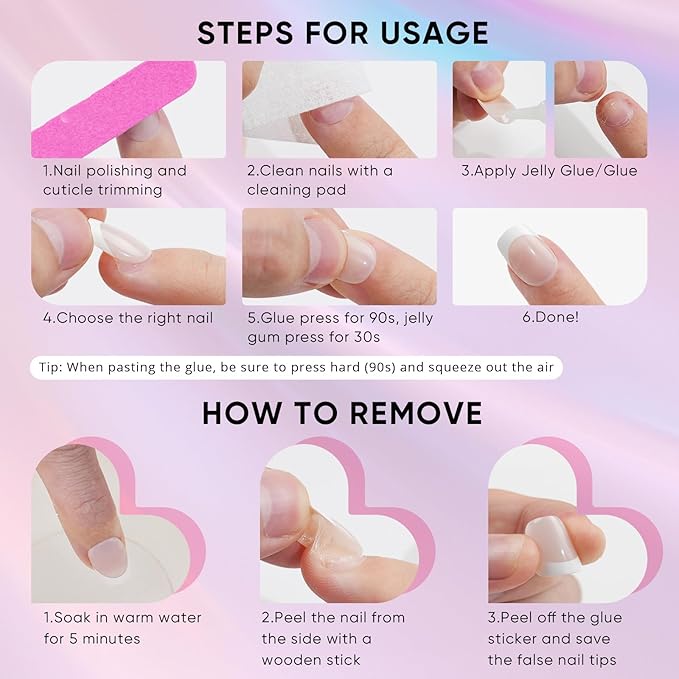 STEPS FOR USAGE

1.Nail polishing and cuticle trimming

2.Clean nails with a cleaning pad

3.Apply Jelly Glue/Glue

4.Choose the right nail

5.Glue press for 90s, jelly gum press for 30s

6.Done!

Tip: When pasting the glue, be sure to press hard (90s) and squeeze out the air

HOW TO REMOVE

1.Soak in warm water for 5 minutes

2.Peel the nail from the side with a wooden stick

3.Peel off the glue sticker and save the false nail tips