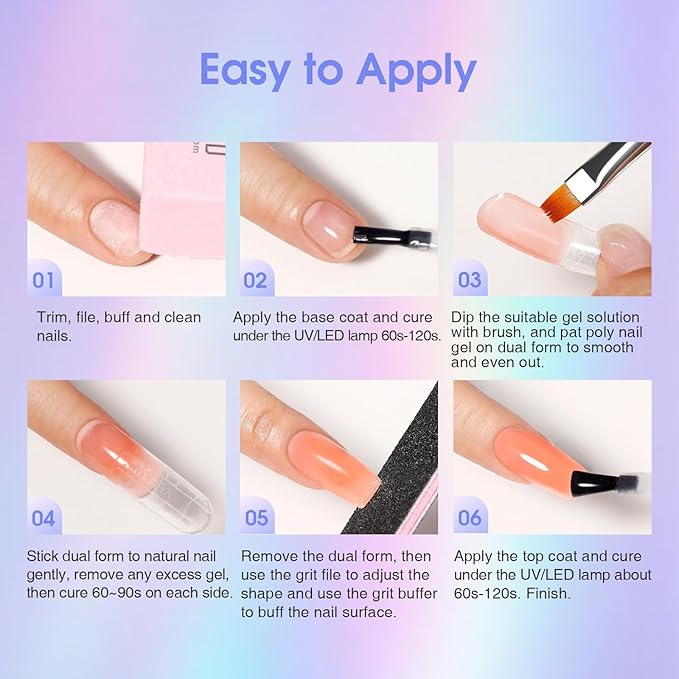 Easy to Apply

01

Trim, file, buff and clean nails.

02

Apply the base coat and cure under the UV/LED lamp 60s-120s.

03

Dip the suitable gel solution with brush, and pat poly nail gel on dual form to smooth and even out.

04

Stick dual form to natural nail gently, remove any excess gel, then cure 60~90s on each side.

05

Remove the dual form, then use the grit file to adjust the shape and use the grit buffer to buff the nail surface.

06

Apply the top coat and cure under the UV/LED lamp about 60s-120s. Finish.