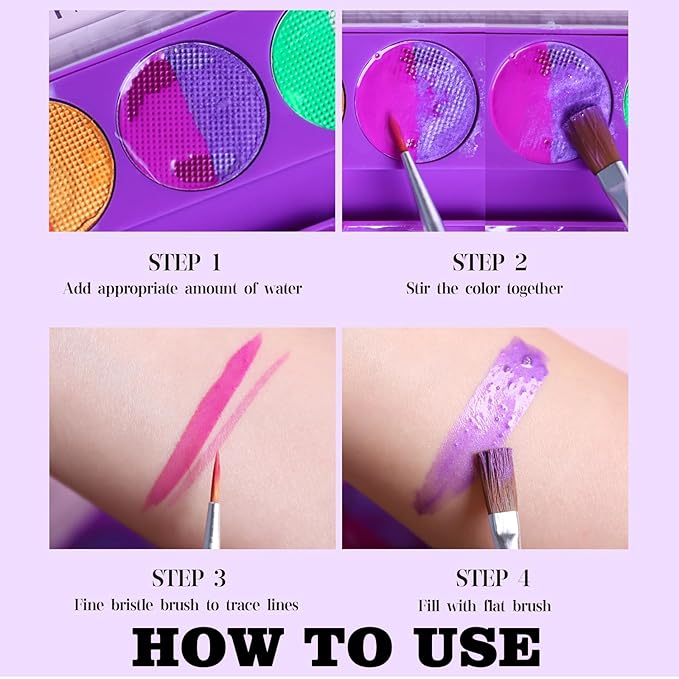 STEP 1
Add appropriate amount of water

STEP 2
Stir the color together

STEP 3
Fine bristle brush to trace lines

STEP 4
Fill with flat brush

HOW TO USE