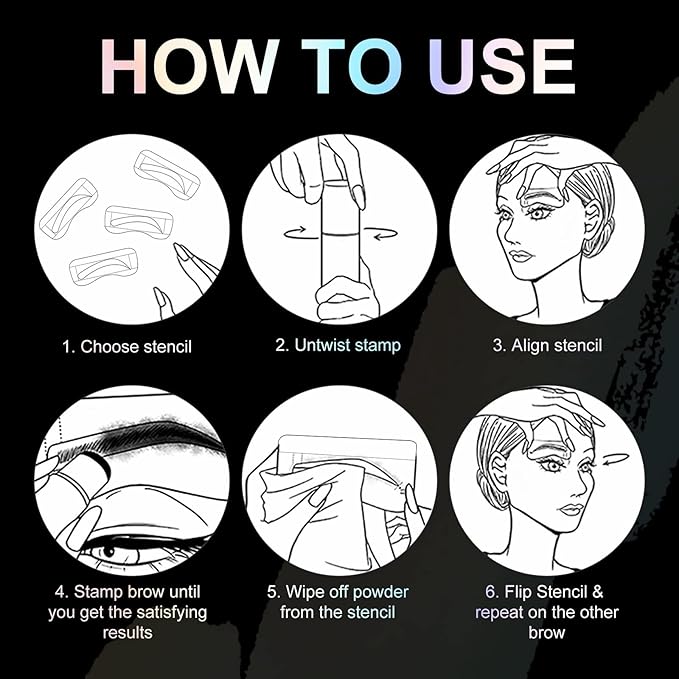 HOW TO USE

1. Choose stencil

2. Untwist stamp

3. Align stencil

4. Stamp brow until you get the satisfying results

5. Wipe off powder from the stencil

6. Flip Stencil & repeat on the other brow