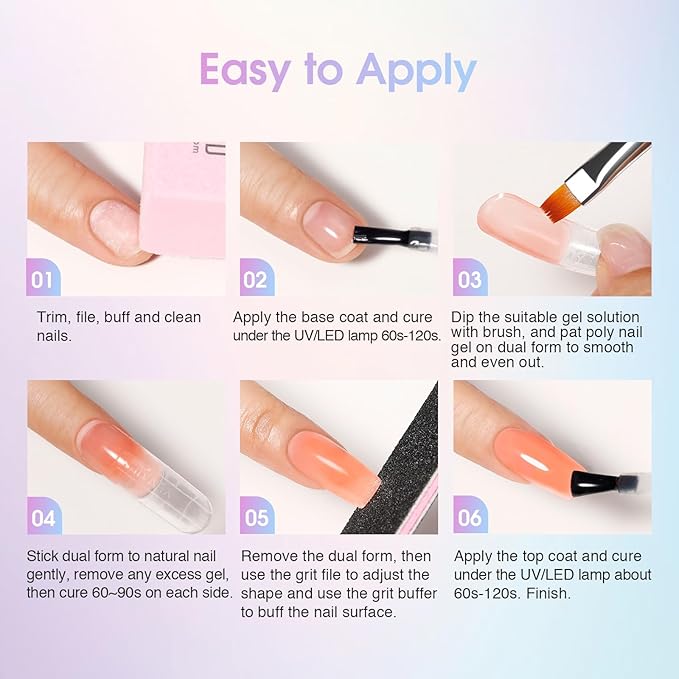 Easy to Apply

01

Trim, file, buff and clean nails.

02

Apply the base coat and cure under the UV/LED lamp 60s-120s.

03

Dip the suitable gel solution with brush, and pat poly nail gel on dual form to smooth and even out.

04

Stick dual form to natural nail gently, remove any excess gel, then cure 60~90s on each side.

05

Remove the dual form, then use the grit file to adjust the shape and use the grit buffer to buff the nail surface.

06

Apply the top coat and cure under the UV/LED lamp about 60s-120s. Finish.