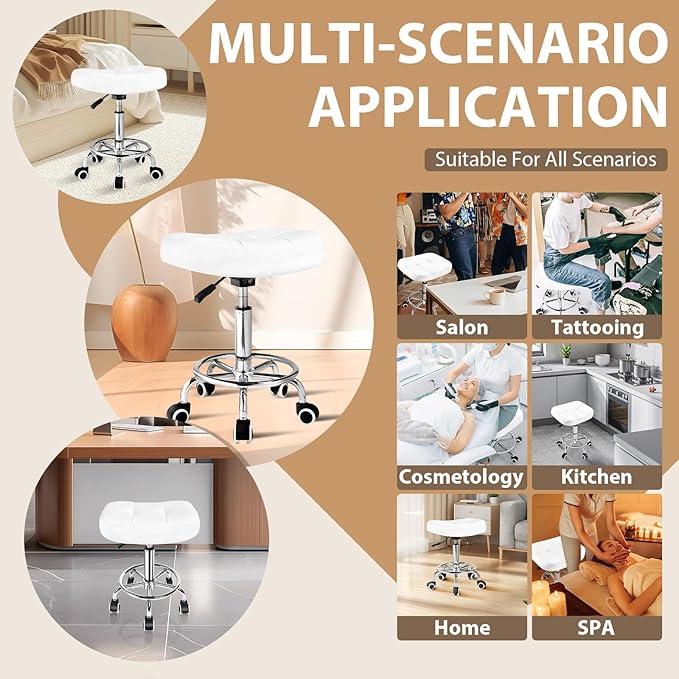 MULTI-SCENARIO APPLICATION

Suitable For All Scenarios

Salon

Tattooing

Cosmetology

Kitchen

Home

SPA