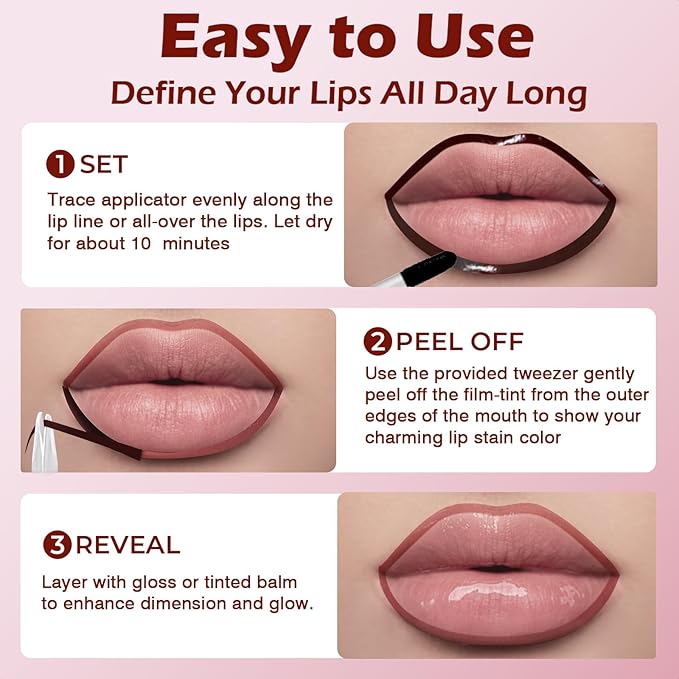 Easy to Use

Define Your Lips All Day Long

1 SET

Trace applicator evenly along the lip line or all-over the lips. Let dry for about 10  minutes

2 PEEL OFF

Use the provided tweezer gently peel off the film-tint from the outer edges of the mouth to show your charming lip stain color

3 REVEAL

Layer with gloss or tinted balm to enhance dimension and glow.